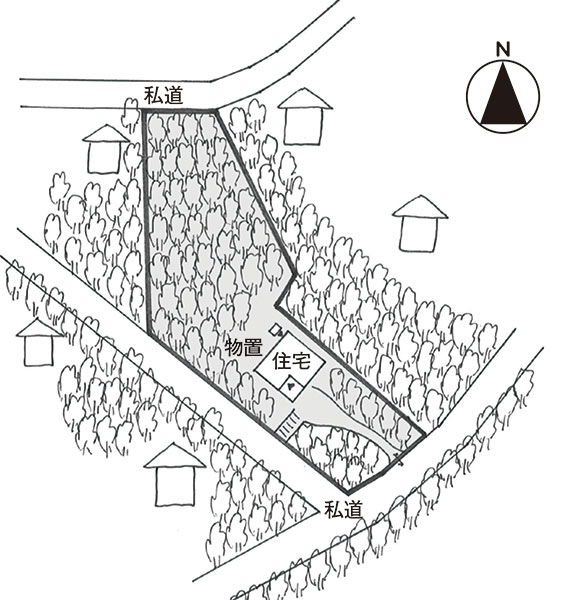 N

私道

物置

住宅

私道